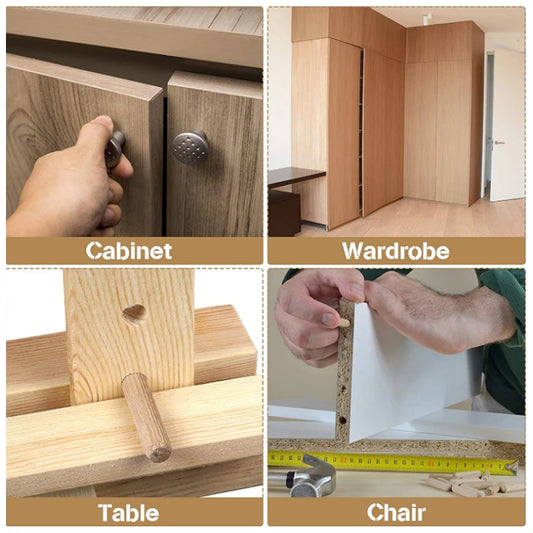 Cabinet

Wardrobe

Table

Chair