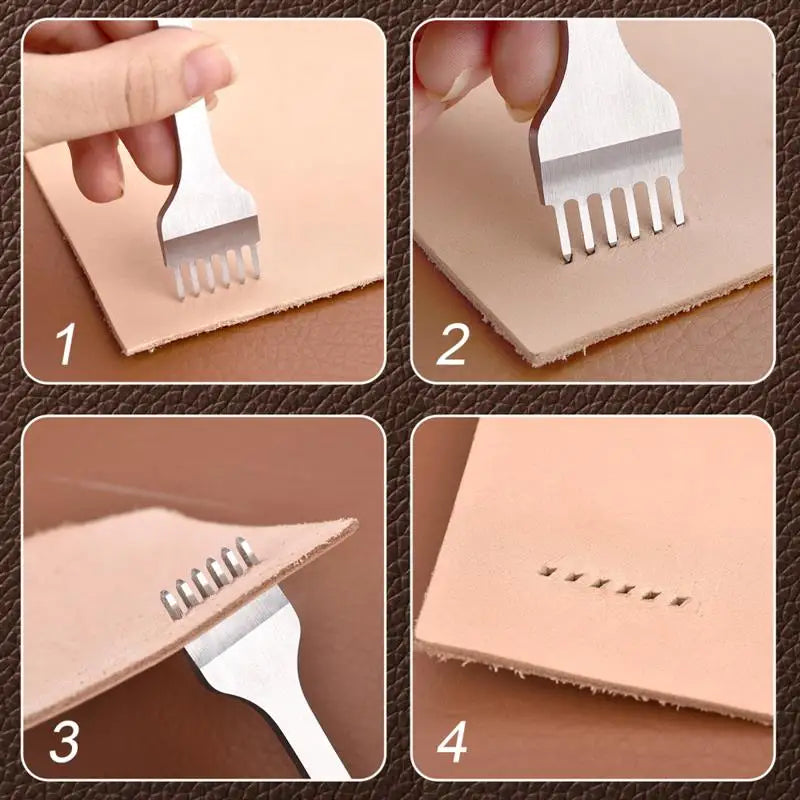 1

2

3

4