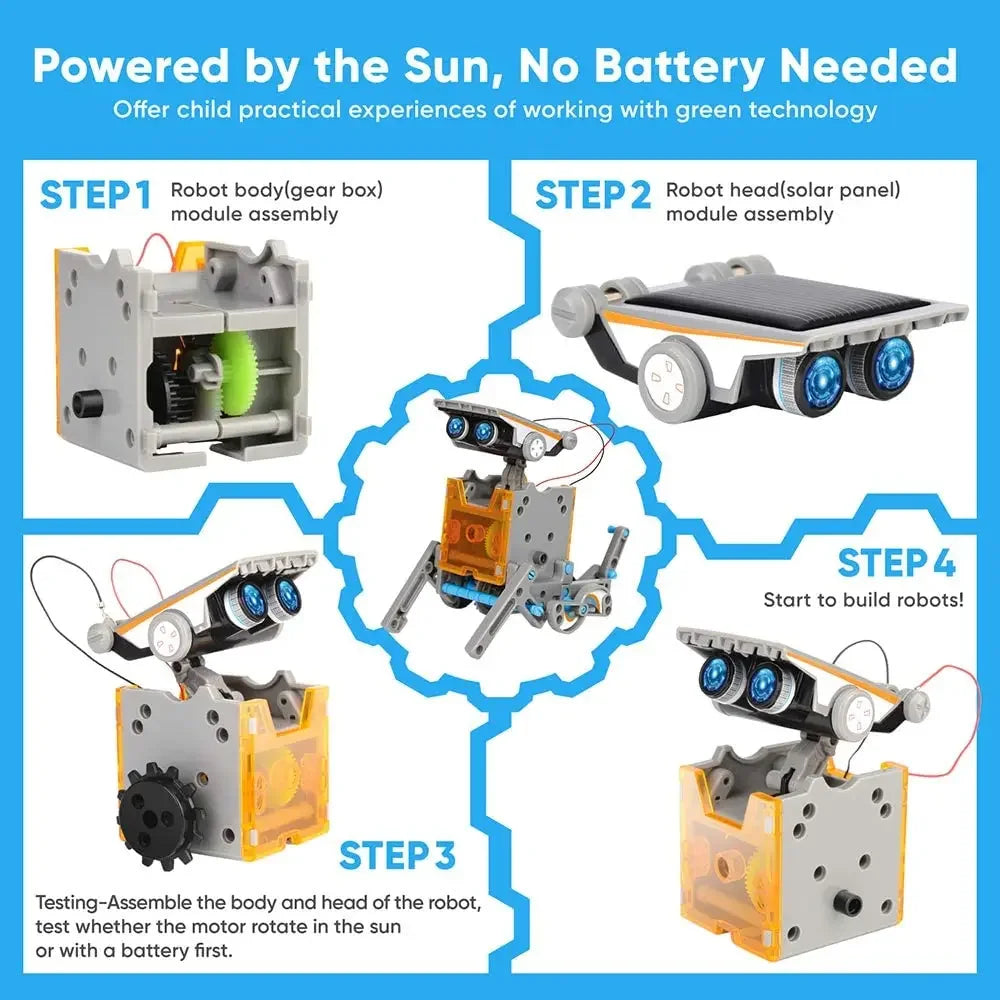 Powered by the Sun, No Battery Needed
Offer child practical experiences of working with green technology

STEP 1 Robot body(gear box) module assembly

STEP 2 Robot head(solar panel) module assembly

STEP 4
Start to build robots!

STEP 3
Testing-Assemble the body and head of the robot, test whether the motor rotate in the sun or with a battery first.